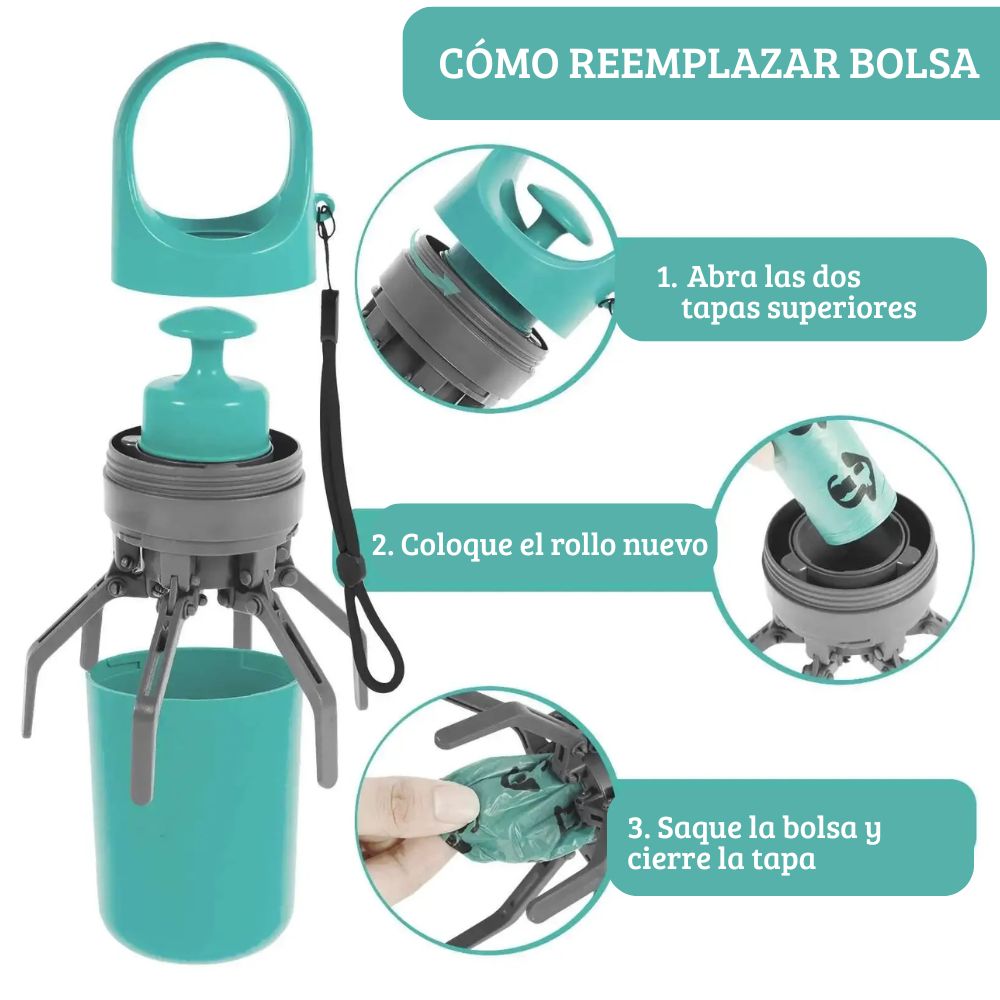 CÓMO REEMPLAZAR BOLSA

1. Abra las dos tapas superiores

2. Coloque el rollo nuevo

3. Saque la bolsa y cierre la tapa