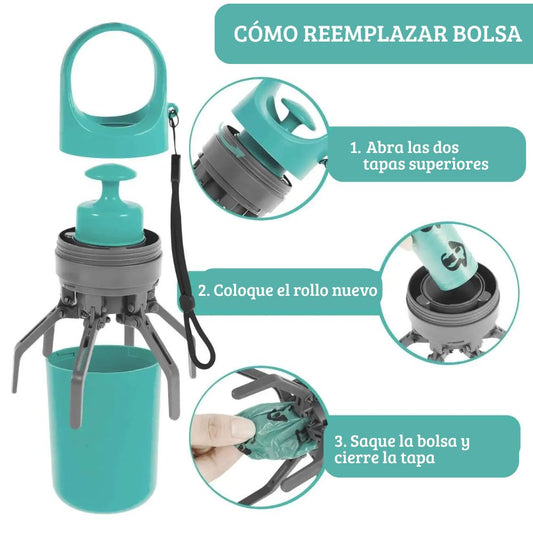 CÓMO REEMPLAZAR BOLSA

1. Abra las dos tapas superiores

2. Coloque el rollo nuevo

3. Saque la bolsa y cierre la tapa